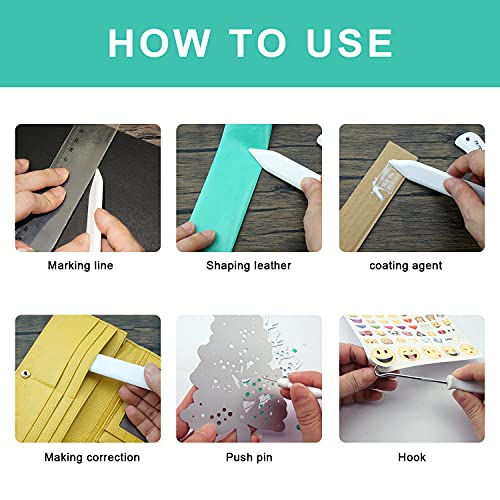 HOW TO USE

Marking line

Shaping leather

coating agent

Making correction

Push pin

Hook