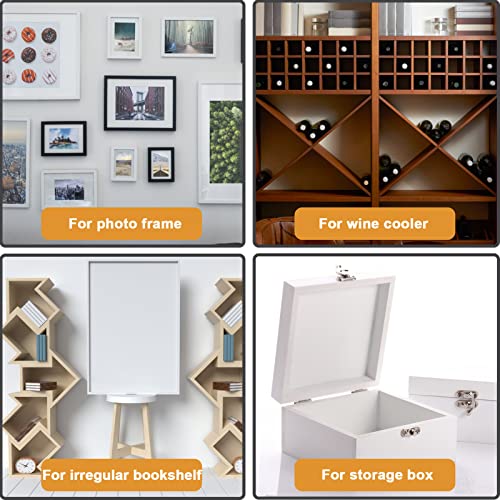 For photo frame

For wine cooler

For irregular bookshelf

For storage box