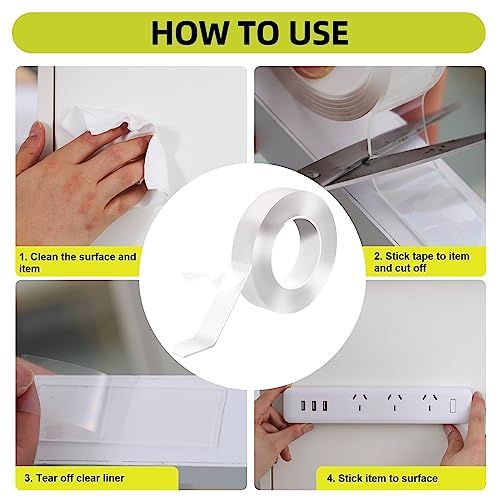 HOW TO USE

1. Clean the surface and item

2. Stick tape to item and cut off

3. Tear off clear liner

4. Stick item to surface