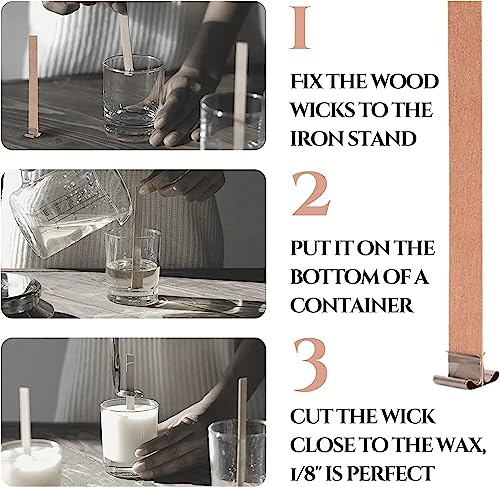 1

FIX THE WOOD WICKS TO THE IRON STAND

2

PUT IT ON THE BOTTOM OF A CONTAINER

3

CUT THE WICK CLOSE TO THE WAX, 1/8" IS PERFECT