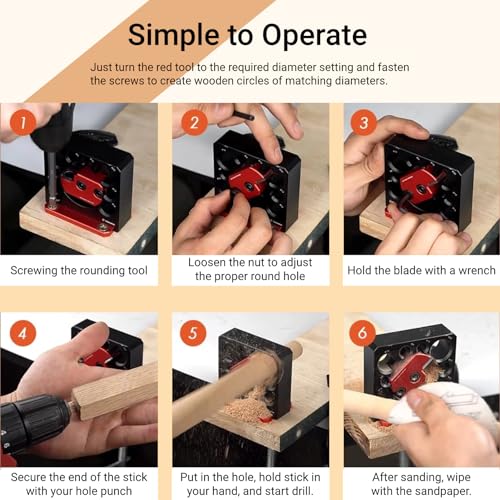 Simple to Operate

Just turn the red tool to the required diameter setting and fasten the screws to create wooden circles of matching diameters.

1
Screwing the rounding tool

2
Loosen the nut to adjust the proper round hole

3
Hold the blade with a wrench

4
Secure the end of the stick with your hole punch

5
Put in the hole, hold stick in your hand, and start drill.

6
After sanding, wipe with the sandpaper.