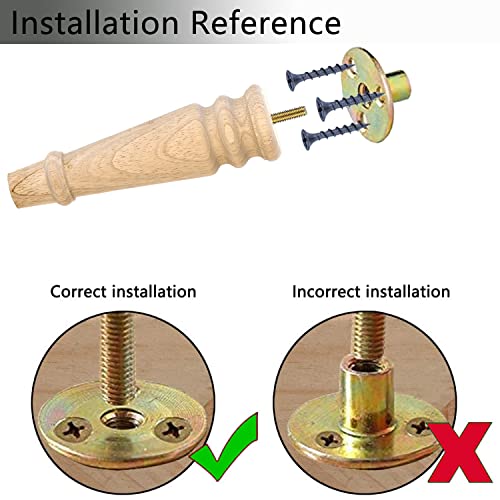 Installation Reference

Correct installation

Incorrect installation