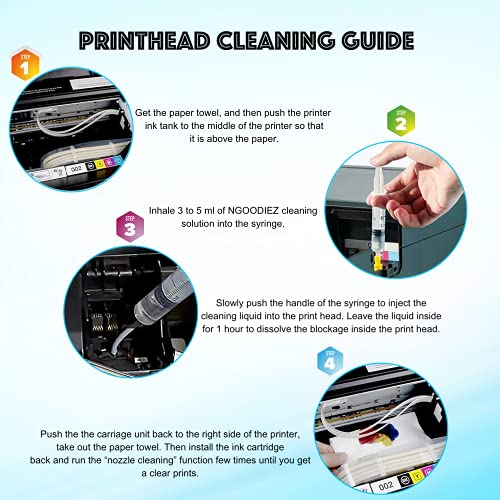 PRINTHEAD CLEANING GUIDE

STEP 1

Get the paper towel, and then push the printer ink tank to the middle of the printer so that it is above the paper.

002

STEP 2

Inhale 3 to 5 ml of NGOODIEZ cleaning solution into the syringe.

STEP 3

Slowly push the handle of the syringe to inject the cleaning liquid into the print head. Leave the liquid inside for 1 hour to dissolve the blockage inside the print head.

STEP 4

Push the the carriage unit back to the right side of the printer, take out the paper towel. Then install the ink cartridge back and run the "nozzle cleaning" function few times until you get a clear prints.

002