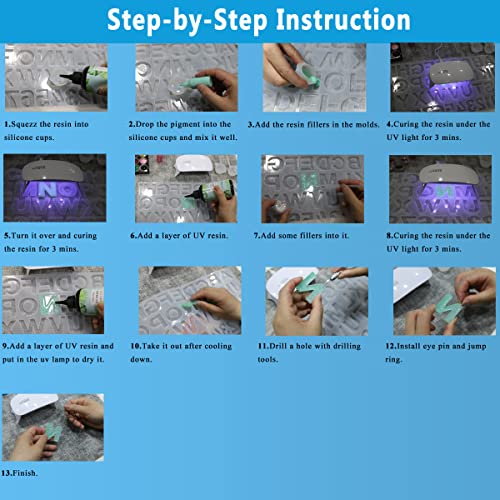 Step-by-Step Instruction

1.Squezz the resin into silicone cups.

2.Drop the pigment into the silicone cups and mix it well.

3.Add the resin fillers in the molds.

4.Curing the resin under the UV light for 3 mins.

5.Turn it over and curing the resin for 3 mins.

6.Add a layer of UV resin.

7.Add some fillers into it.

8.Curing the resin under the UV light for 3 mins.

9.Add a layer of UV resin and put in the uv lamp to dry it.

10.Take it out after cooling down.

11.Drill a hole with drilling tools.

12.Install eye pin and jump ring.

13.Finish.