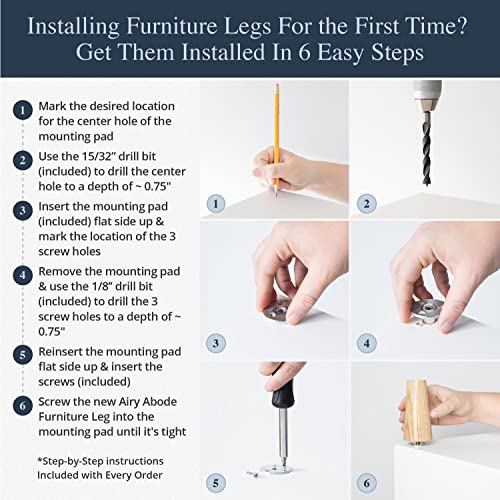 Installing Furniture Legs For the First Time?
Get Them Installed In 6 Easy Steps

1 Mark the desired location for the center hole of the mounting pad

2 Use the 15/32" drill bit (included) to drill the center hole to a depth of ~ 0.75"

3 Insert the mounting pad (included) flat side up & mark the location of the 3 screw holes

4 Remove the mounting pad & use the 1/8" drill bit (included) to drill the 3 screw holes to a depth of ~ 0.75"

5 Reinsert the mounting pad flat side up & insert the screws (included)

6 Screw the new Airy Abode Furniture Leg into the mounting pad until it's tight

*Step-by-Step instructions Included with Every Order

1

2

3

4

5

6