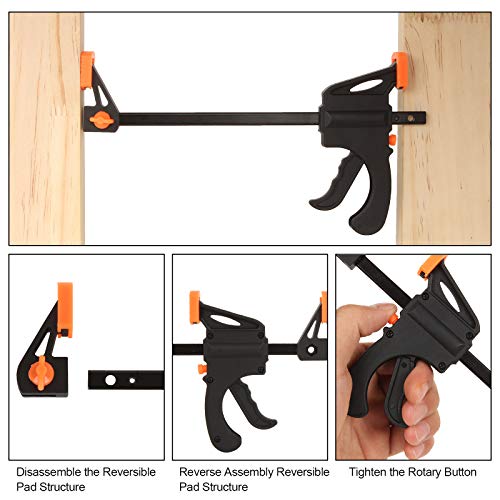 Disassemble the Reversible Pad Structure

Reverse Assembly Reversible Pad Structure

Tighten the Rotary Button