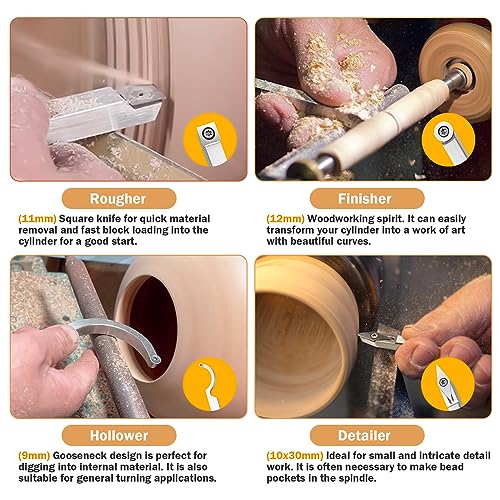 Rougher

(11mm) Square knife for quick material removal and fast block loading into the cylinder for a good start.

Finisher

(12mm) Woodworking spirit. It can easily transform your cylinder into a work of art with beautiful curves.

Hollower

(9mm) Gooseneck design is perfect for digging into internal material. It is also suitable for general turning applications.

Detailer

(10x30mm) Ideal for small and intricate detail work. It is often necessary to make bead pockets in the spindle.