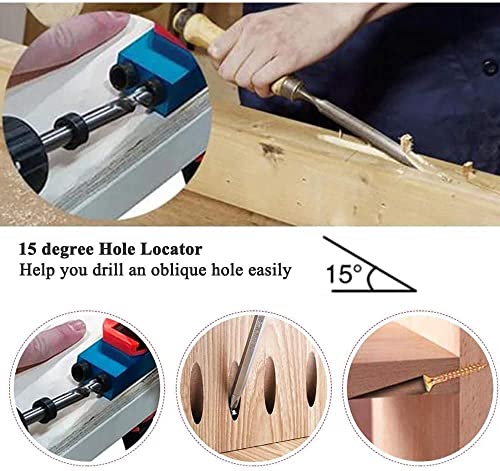 15 degree Hole Locator
Help you drill an oblique hole easily

15°