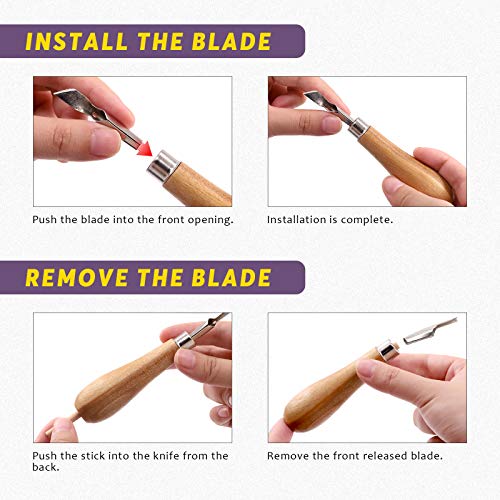 INSTALL THE BLADE

Push the blade into the front opening.

Installation is complete.

REMOVE THE BLADE

Push the stick into the knife from the back.

Remove the front released blade.