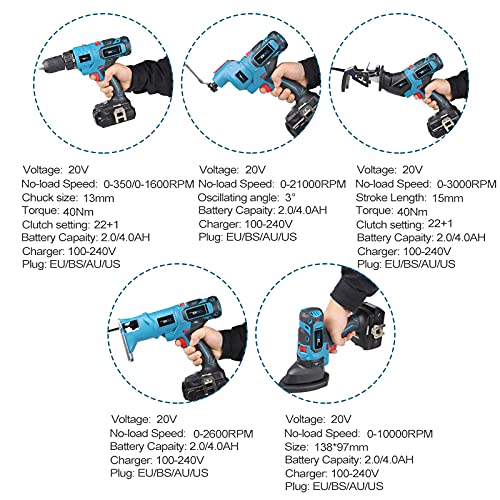 Voltage: 20V
No-load Speed: 0-350/0-1600RPM
Chuck size: 13mm
Torque: 40Nm
Clutch setting: 22+1
Battery Capaity: 2.0/4.0AH
Charger: 100-240V
Plug: EU/BS/AU/US

Voltage: 20V
No-load Speed: 0-21000RPM
Oscillating angle: 3°
Battery Capaity: 2.0/4.0AH
Charger: 100-240V
Plug: EU/BS/AU/US

Voltage: 20V
No-load Speed: 0-3000RPM
Stroke Length: 15mm
Torque: 40Nm
Clutch setting: 22+1
Battery Capaity: 2.0/4.0AH
Charger: 100-240V
Plug: EU/BS/AU/US

Voltage: 20V
No-load Speed: 0-2600RPM
Battery Capaity: 2.0/4.0AH
Charger: 100-240V
Plug: EU/BS/AU/US

Voltage: 20V
No-load Speed: 0-10000RPM
Size: 138*97mm
Battery Capaity: 2.0/4.0AH
Charger: 100-240V
Plug: EU/BS/AU/US