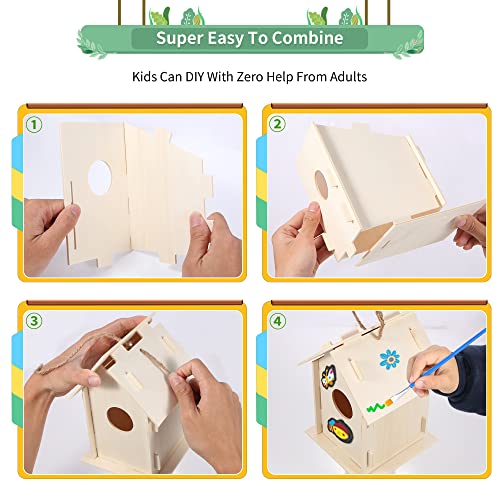 Super Easy To Combine

Kids Can DIY With Zero Help From Adults

①

②

③

④