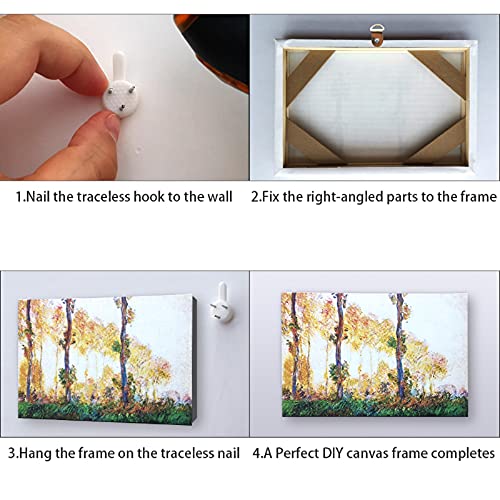 1.Nail the traceless hook to the wall

2.Fix the right-angled parts to the frame

3.Hang the frame on the traceless nail

4.A Perfect DIY canvas frame completes