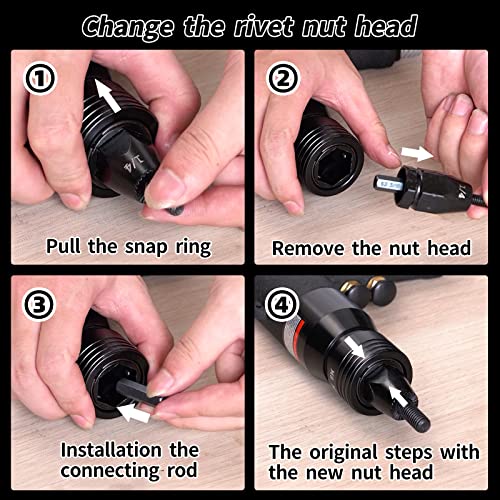 Change the rivet nut head

①

1/4

Pull the snap ring

②

1/4

Remove the nut head

③

Installation the connecting rod

④

The original steps with the new nut head