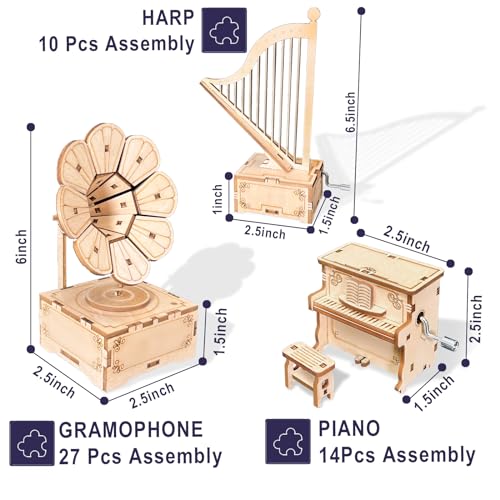 HARP
10 Pcs Assembly

6.5inch

1inch

2.5inch

1.5inch

6inch

1.5inch

2.5inch

2.5inch

2.5inch

2.5inch

1.5inch

GRAMOPHONE
27 Pcs Assembly

PIANO
14Pcs Assembly