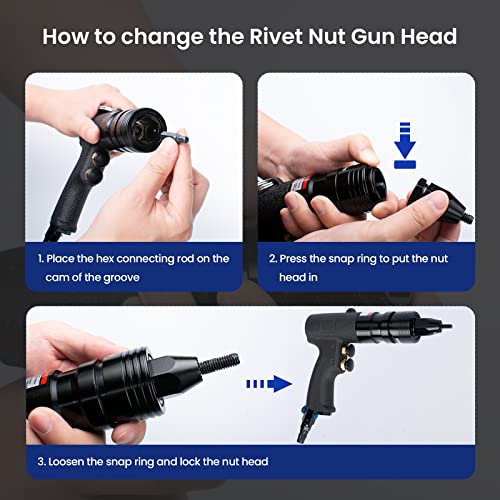 How to change the Rivet Nut Gun Head

1. Place the hex connecting rod on the cam of the groove

2. Press the snap ring to put the nut head in

3. Loosen the snap ring and lock the nut head