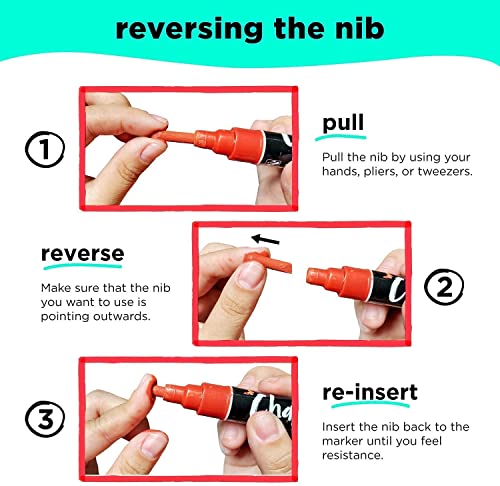 reversing the nib

1

pull

Pull the nib by using your hands, pliers, or tweezers.

reverse

Make sure that the nib you want to use is pointing outwards.

2

3

re-insert

Insert the nib back to the marker until you feel resistance.