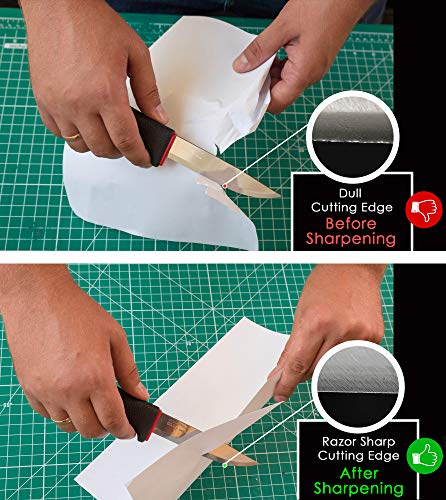 Dull Cutting Edge
Before Sharpening

Razor Sharp Cutting Edge
After Sharpening