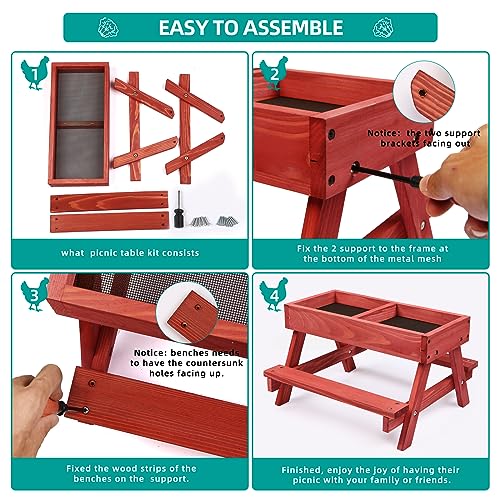 EASY TO ASSEMBLE

1

what picnic table kit consists

2

Notice: the two support brackets facing out

Fix the 2 support to the frame at the bottom of the metal mesh

3

Notice: benches needs to have the countersunk holes facing up.

Fixed the wood strips of the benches on the support.

4

Finished, enjoy the joy of having their picnic with your family or friends.