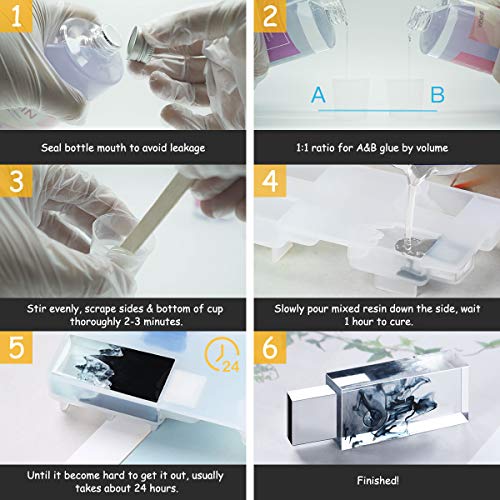 1

Seal bottle mouth to avoid leakage

2

A

B

1:1 ratio for A&B glue by volume

3

Stir evenly, scrape sides & bottom of cup thoroughly 2-3 minutes.

4

Slowly pour mixed resin down the side, wait 1 hour to cure.

5

24

Until it become hard to get it out, usually takes about 24 hours.

6

Finished!