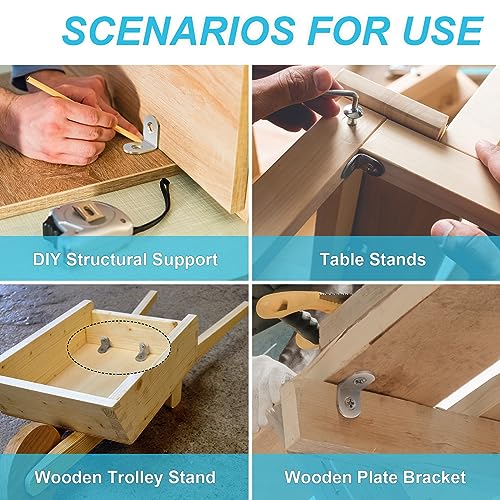 SCENARIOS FOR USE

DIY Structural Support

Table Stands

Wooden Trolley Stand

Wooden Plate Bracket