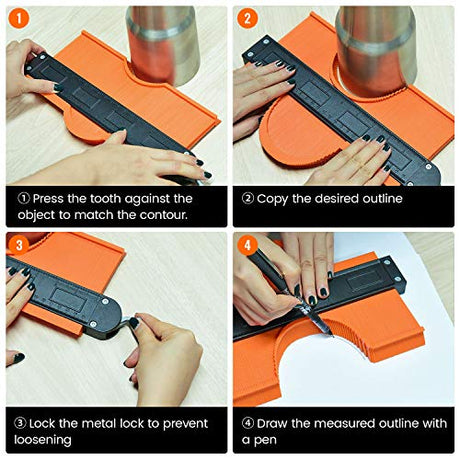 1

① Press the tooth against the object to match the contour.

2

② Copy the desired outline

3

③ Lock the metal lock to prevent loosening

4

④ Draw the measured outline with a pen