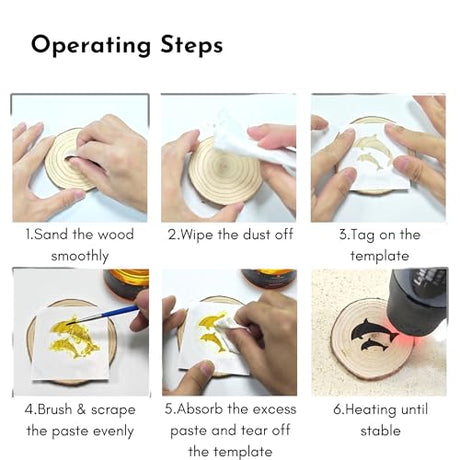 Operating Steps

1.Sand the wood smoothly

2.Wipe the dust off

3.Tag on the template

4.Brush & scrape the paste evenly

5.Absorb the excess paste and tear off the template

6.Heating until stable