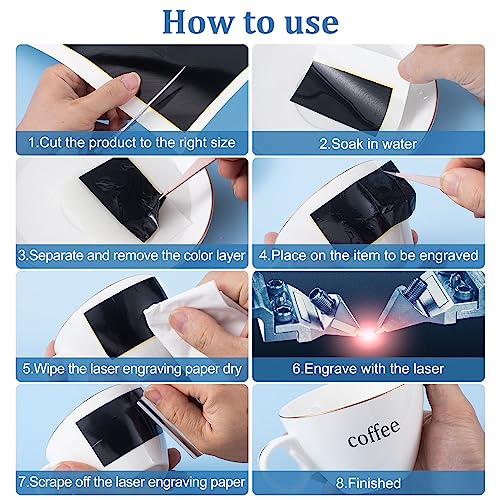 How to use

1.Cut the product to the right size

2.Soak in water

3.Separate and remove the color layer

4.Place on the item to be engraved

5.Wipe the laser engraving paper dry

6.Engrave with the laser

7.Scrape off the laser engraving paper

coffee

8.Finished