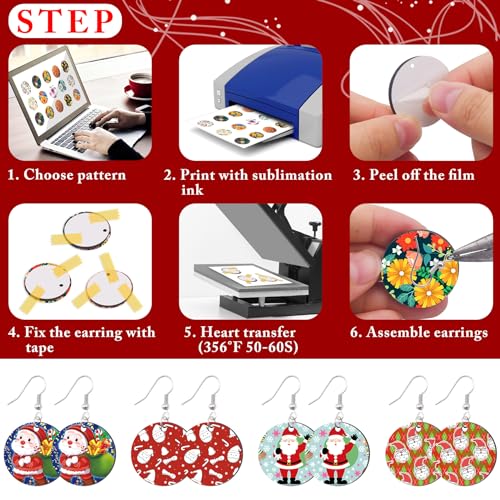 STEP

1. Choose pattern

2. Print with sublimation ink

3. Peel off the film

4. Fix the earring with tape

5. Heart transfer (356°F 50-60S)

6. Assemble earrings