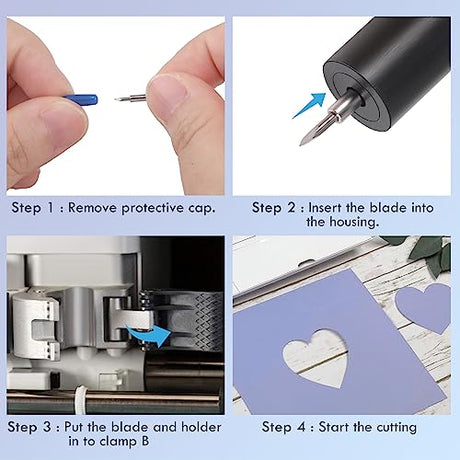 Step 1 : Remove protective cap.

Step 2 : Insert the blade into the housing.

Step 3 : Put the blade and holder in to clamp B

Step 4 : Start the cutting