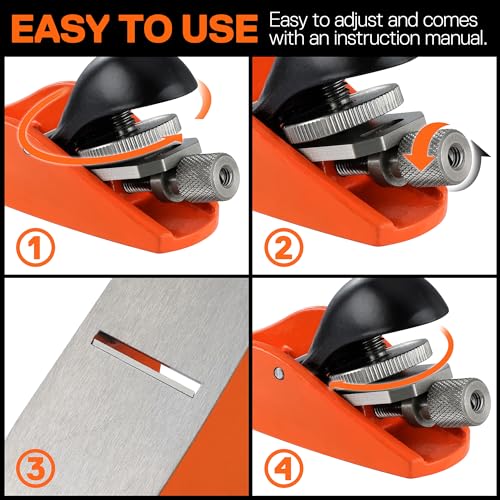 EASY TO USE Easy to adjust and comes with an instruction manual.

1

2

3

4