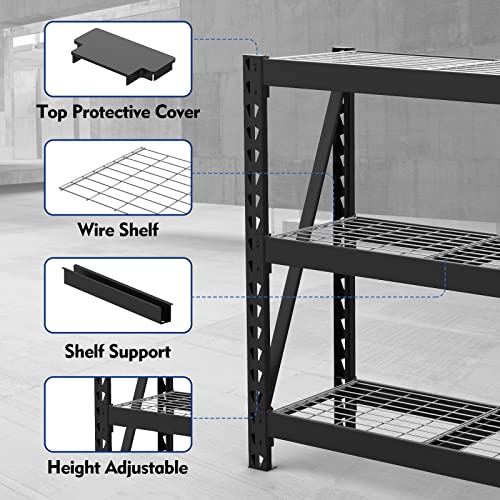 Top Protective Cover

Wire Shelf

Shelf Support

Height Adjustable