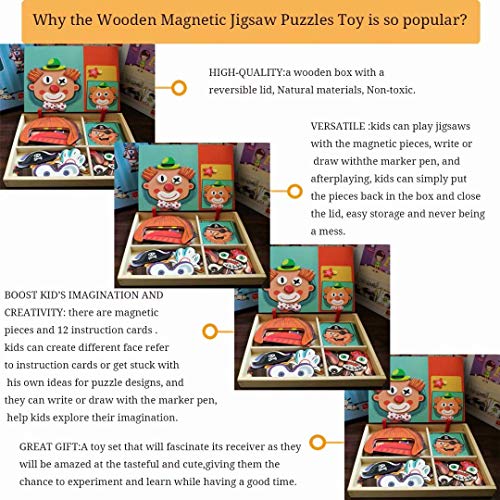 Why the Wooden Magnetic Jigsaw Puzzles Toy is so popular?

HIGH-QUALITY:a wooden box with a reversible lid, Natural materials, Non-toxic.

VERSATILE :kids can play jigsaws with the magnetic pieces, write or draw withthe marker pen, and afterplaying, kids can simply put the pieces back in the box and close the lid, easy storage and never being a mess.

BOOST KID'S IMAGINATION AND CREATIVITY: there are magnetic pieces and 12 instruction cards . kids can create different face refer to instruction cards or get stuck with his own ideas for puzzle designs, and they can write or draw with the marker pen, help kids explore their imagination.

GREAT GIFT:A toy set that will fascinate its receiver as they will be amazed at the tasteful and cute,giving them the chance to experiment and learn while having a good time.