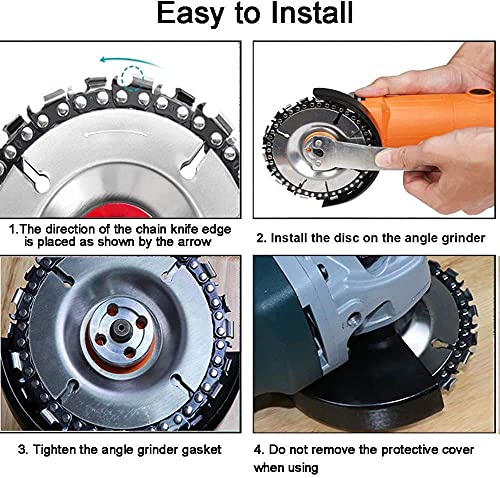 Easy to Install

1.The direction of the chain knife edge is placed as shown by the arrow

2. Install the disc on the angle grinder

3. Tighten the angle grinder gasket

4. Do not remove the protective cover when using