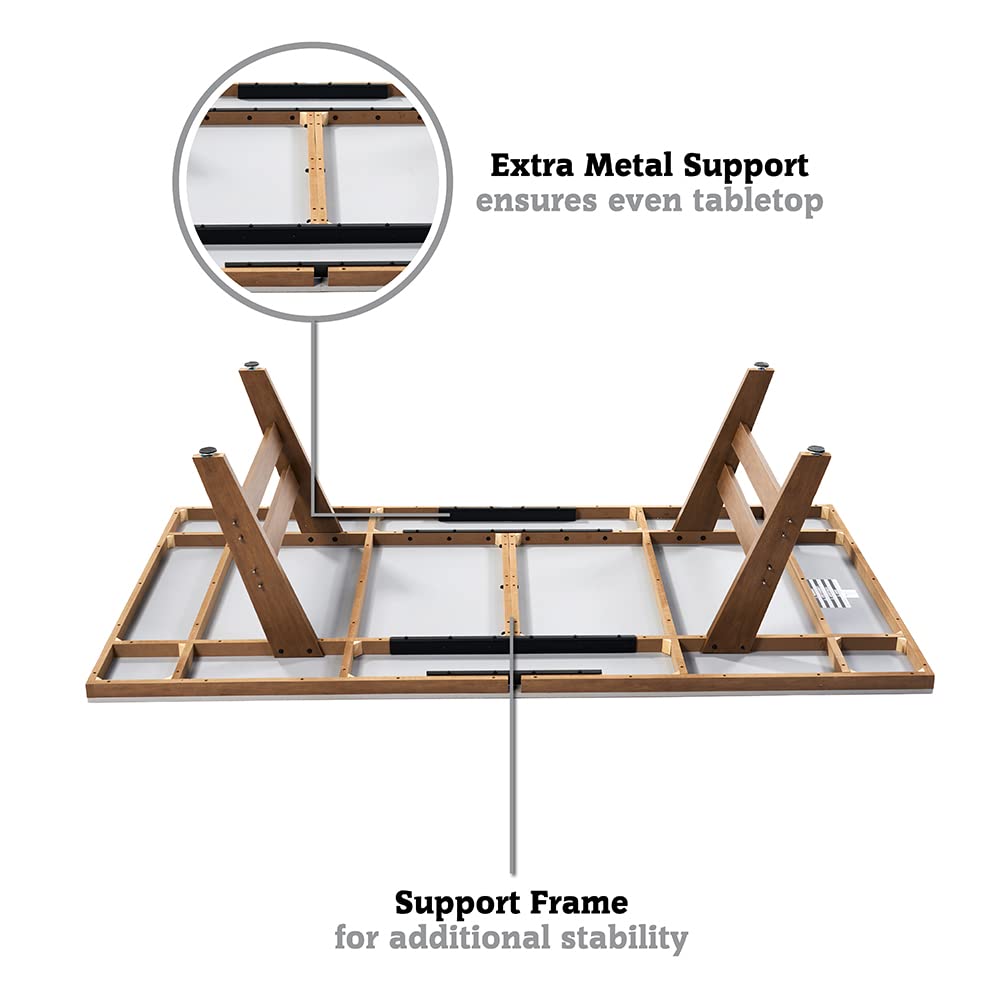 Extra Metal Support
ensures even tabletop

Support Frame
for additional stability