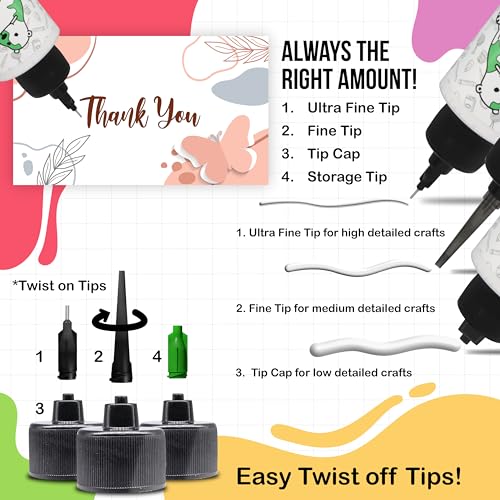 Thank You

ALWAYS THE RIGHT AMOUNT!
1. Ultra Fine Tip
2. Fine Tip
3. Tip Cap
4. Storage Tip

1. Ultra Fine Tip for high detailed crafts

2. Fine Tip for medium detailed crafts

3. Tip Cap for low detailed crafts

*Twist on Tips

1
2
4
3

Easy Twist off Tips!