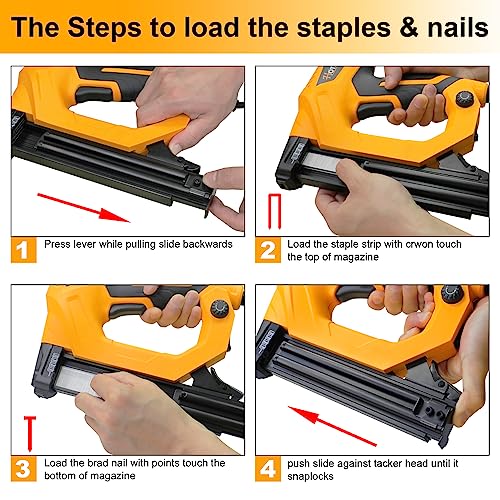 The Steps to load the staples & nails

1 Press lever while pulling slide backwards

2 Load the staple strip with crwon touch the top of magazine

3 Load the brad nail with points touch the bottom of magazine

4 push slide against tacker head until it snaplocks