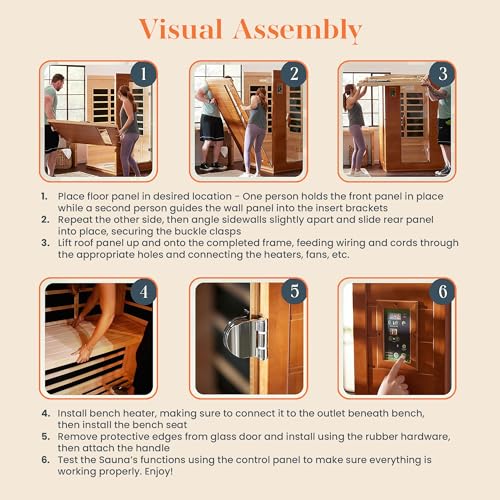 Visual Assembly

1

2

3

1. Place floor panel in desired location - One person holds the front panel in place while a second person guides the wall panel into the insert brackets
2. Repeat the other side, then angle sidewalls slightly apart and slide rear panel into place, securing the buckle clasps
3. Lift roof panel up and onto the completed frame, feeding wiring and cords through the appropriate holes and connecting the heaters, fans, etc.

4

5

6

4. Install bench heater, making sure to connect it to the outlet beneath bench, then install the bench seat
5. Remove protective edges from glass door and install using the rubber hardware, then attach the handle
6. Test the Sauna's functions using the control panel to make sure everything is working properly. Enjoy!