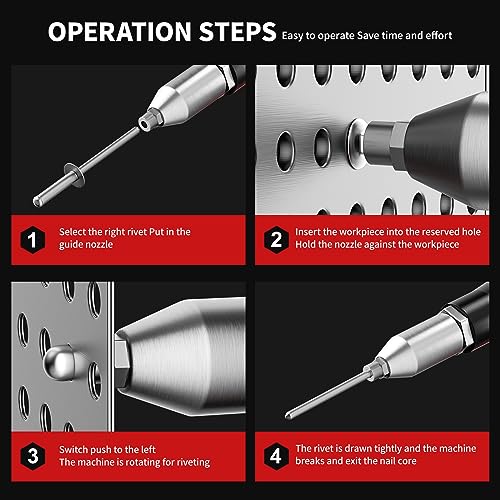 OPERATION STEPS Easy to operate Save time and effort

1 Select the right rivet Put in the guide nozzle

2 Insert the workpiece into the reserved hole Hold the nozzle against the workpiece

3 Switch push to the left The machine is rotating for riveting

4 The rivet is drawn tightly and the machine breaks and exit the nail core