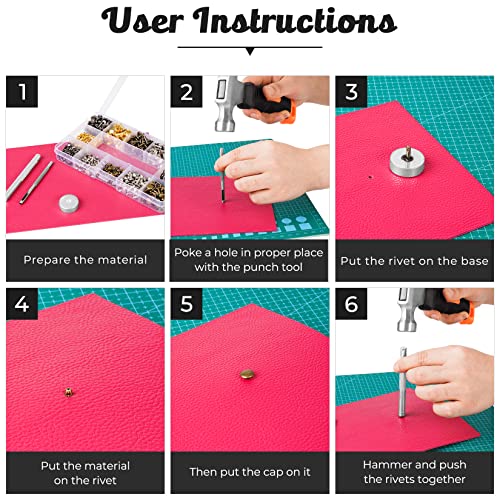 User Instructions

1
Prepare the material

2
Poke a hole in proper place with the punch tool

3
Put the rivet on the base

4
Put the material on the rivet

5
Then put the cap on it

6
Hammer and push the rivets together