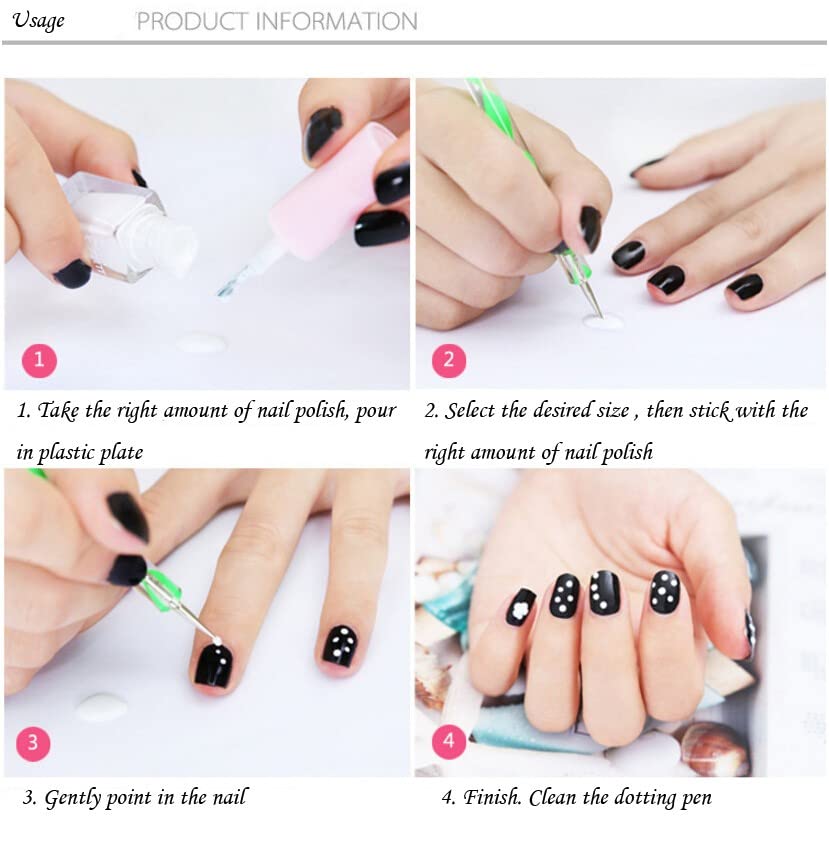 Usage PRODUCT INFORMATION

1

2

1. Take the right amount of nail polish, pour in plastic plate

2. Select the desired size , then stick with the right amount of nail polish

3

4

3. Gently point in the nail

4. Finish. Clean the dotting pen