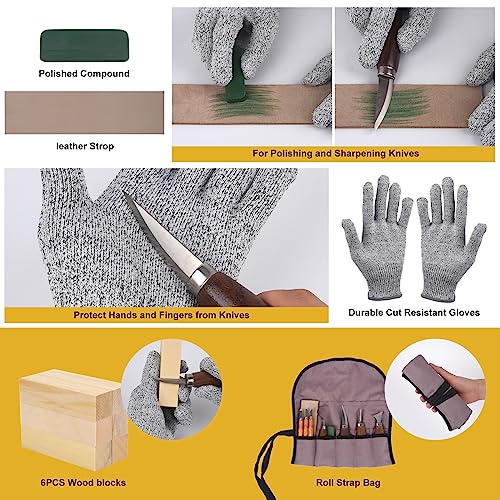 Polished Compound

leather Strop

For Polishing and Sharpening Knives

Protect Hands and Fingers from Knives

Durable Cut Resistant Gloves

6PCS Wood blocks

Roll Strap Bag