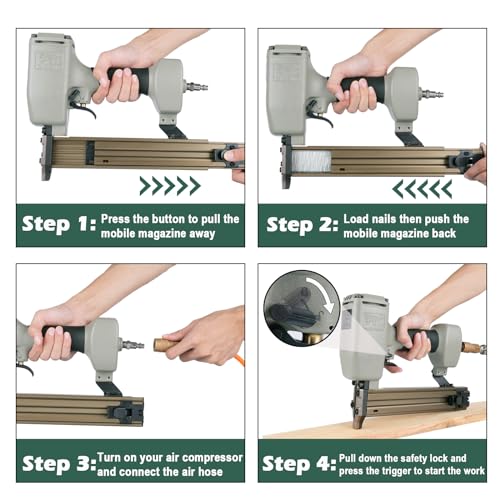 Step 1: Press the button to pull the mobile magazine away

Step 2: Load nails then push the mobile magazine back

Step 3: Turn on your air compressor and connect the air hose

Step 4: Pull down the safety lock and press the trigger to start the work