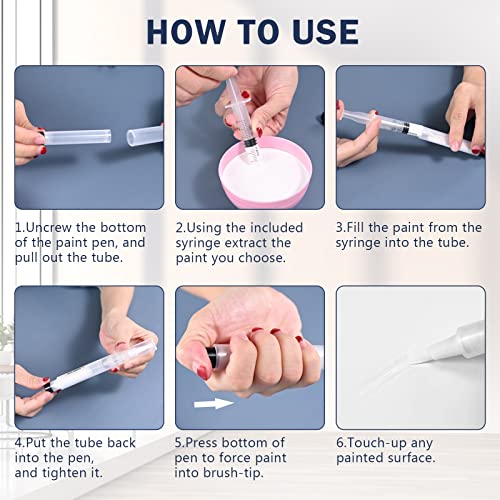 HOW TO USE

1.Uncrew the bottom of the paint pen, and pull out the tube.

2.Using the included syringe extract the paint you choose.

3.Fill the paint from the syringe into the tube.

4.Put the tube back into the pen, and tighten it.

5.Press bottom of pen to force paint into brush-tip.

6.Touch-up any painted surface.