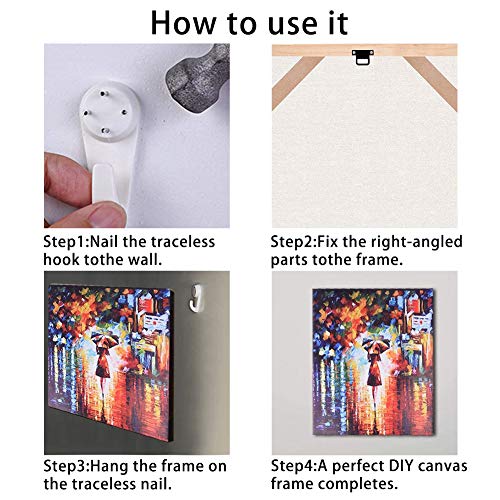 How to use it

Step1:Nail the traceless hook tothe wall.

Step2:Fix the right-angled parts tothe frame.

Step3:Hang the frame on the traceless nail.

Step4:A perfect DIY canvas frame completes.