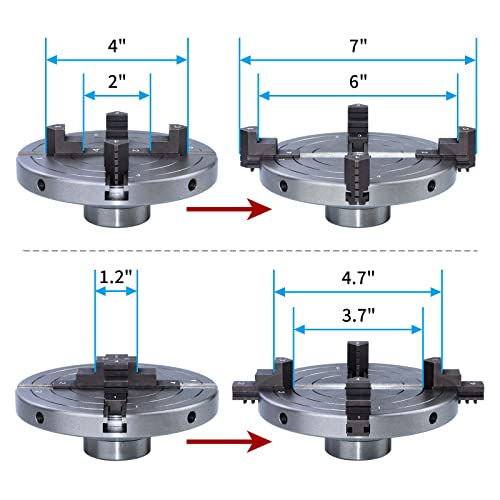 4"

2"

7"

6"

1.2"

4.7"

3.7"