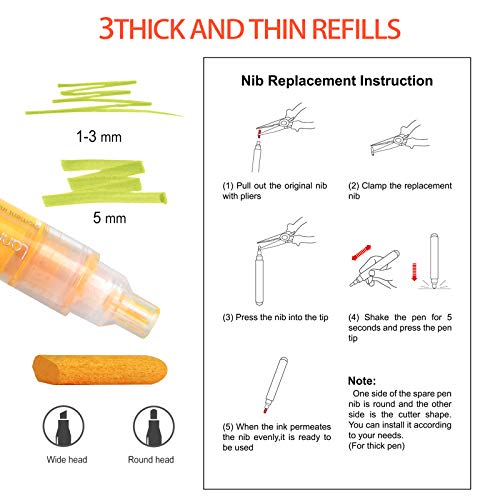 3THICK AND THIN REFILLS

1-3 mm

5 mm

Wide head

Round head

Nib Replacement Instruction

(1) Pull out the original nib with pliers

(2) Clamp the replacement nib

(3) Press the nib into the tip

(4) Shake the pen for 5 seconds and press the pen tip

(5) When the ink permeates the nib evenly,it is ready to be used

Note:
One side of the spare pen nib is round and the other side is the cutter shape. You can install it according to your needs.
(For thick pen)