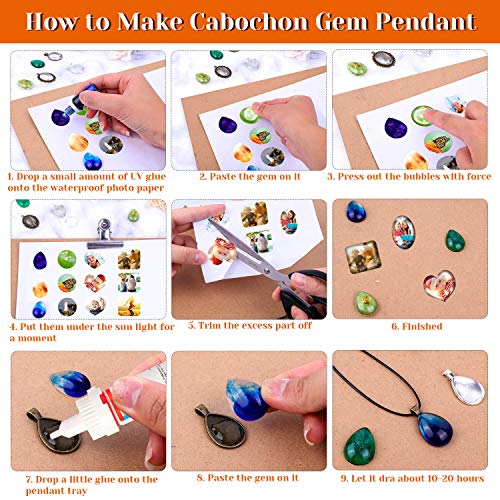 How to Make Cabochon Gem Pendant

1. Drop a small amount of UV glue onto the waterproof photo paper

2. Paste the gem on it

3. Press out the bubbles with force

4. Put them under the sun light for a moment

5. Trim the excess part off

6. Finished

7. Drop a little glue onto the pendant tray

8. Paste the gem on it

9. Let it dra about 10-20 hours