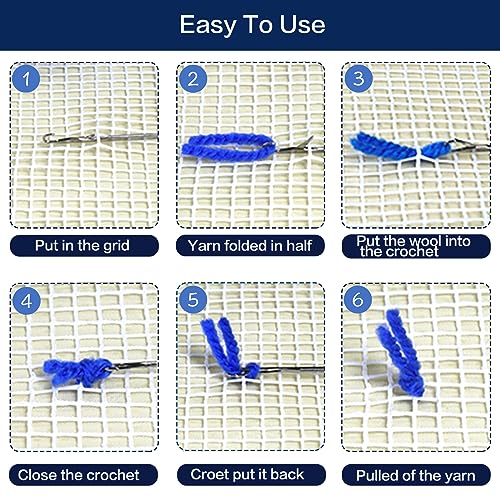 Easy To Use

1
Put in the grid

2
Yarn folded in half

3
Put the wool into the crochet

4
Close the crochet

5
Croet put it back

6
Pulled of the yarn