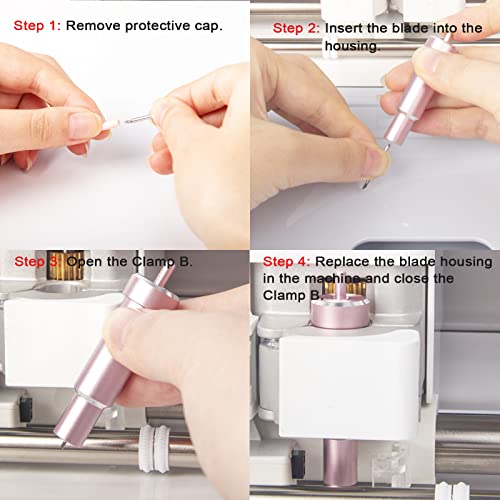 Step 1: Remove protective cap.

Step 2: Insert the blade into the housing.

Step 3: Open the Clamp B.

Step 4: Replace the blade housing in the machine and close the Clamp B.