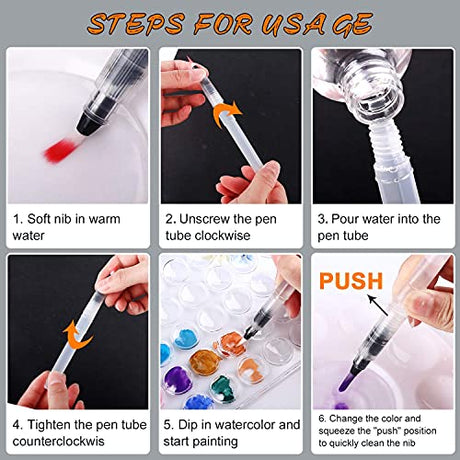 STEPS FOR USAGE

1. Soft nib in warm water

2. Unscrew the pen tube clockwise

3. Pour water into the pen tube

4. Tighten the pen tube counterclockwis

5. Dip in watercolor and start painting

PUSH

6. Change the color and squeeze the "push" position to quickly clean the nib